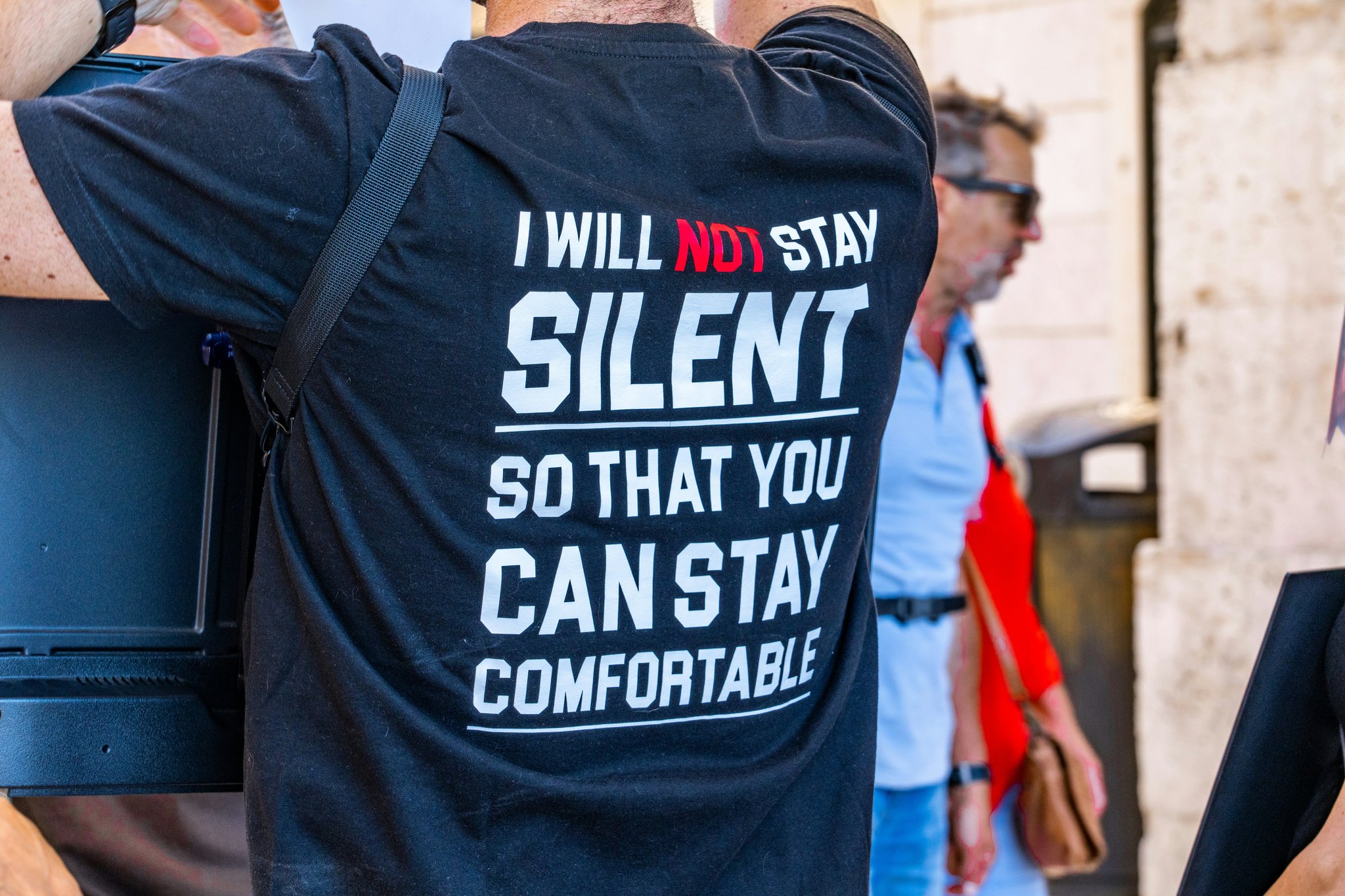 I WILL NOT STAY
SILENT
SO THAT YOU
CAN STAY
COMFORTABLE