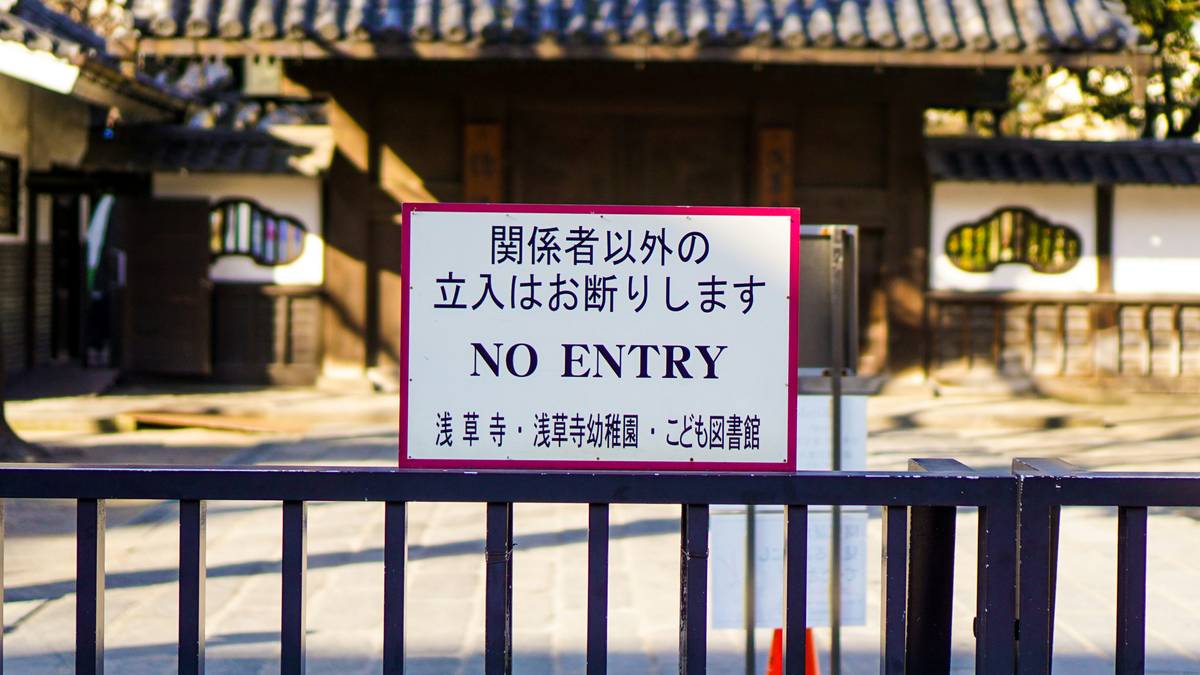 関係者以外の
立入はお断りします

NO ENTRY

浅草寺・浅草寺幼稚園・こども図書館